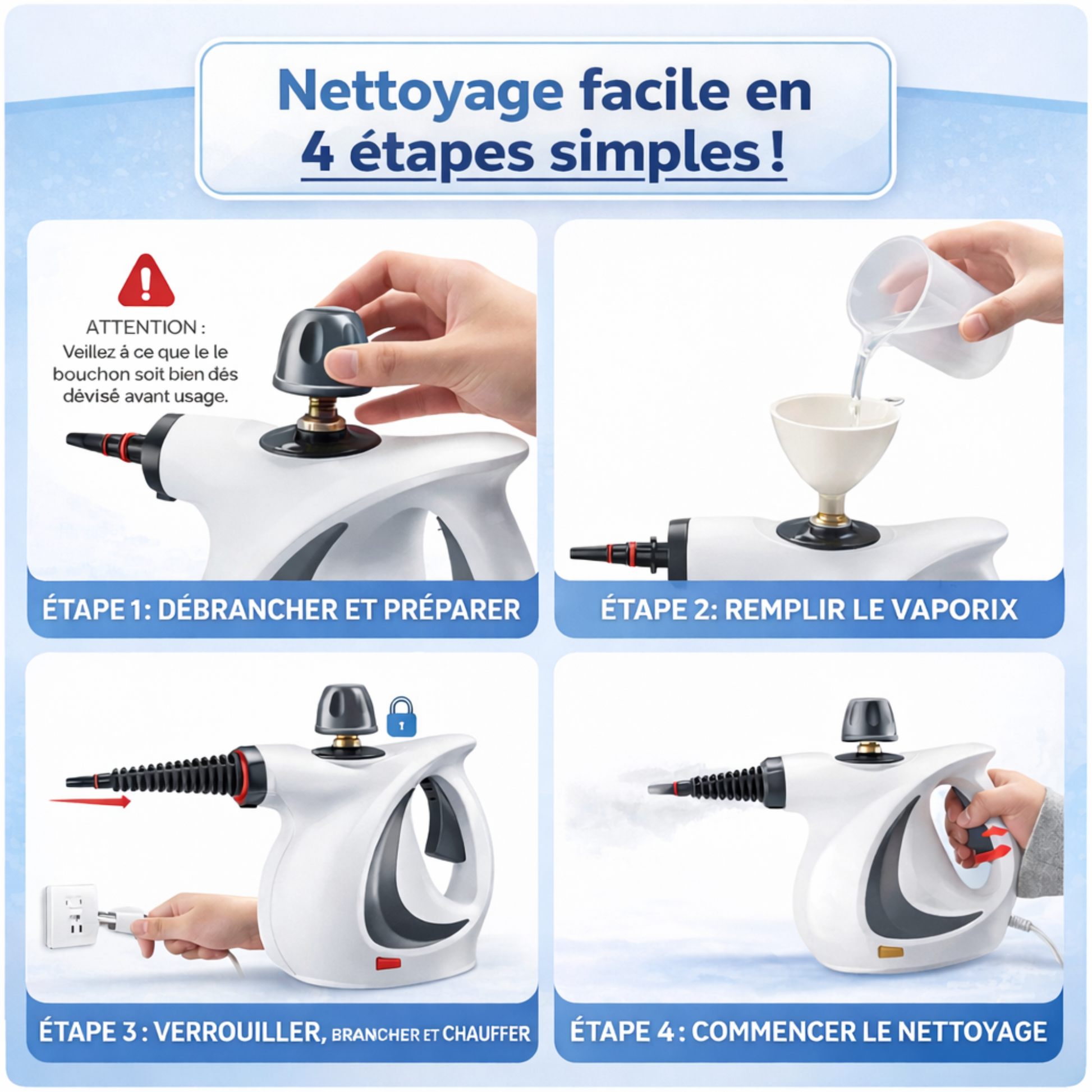 Nettoyage facile en 4 étapes simples !

ATTENTION :
Veillez à ce que le le bouchon soit bien dés dévisé avant usage.

ÉTAPE 1: DÉBRANCHER ET PRÉPARER

ÉTAPE 2: REMPLIR LE VAPORIX

ÉTAPE 3 : VERROUILLER, BRANCHER ET CHAUFFER

ÉTAPE 4 : COMMENCER LE NETTOYAGE